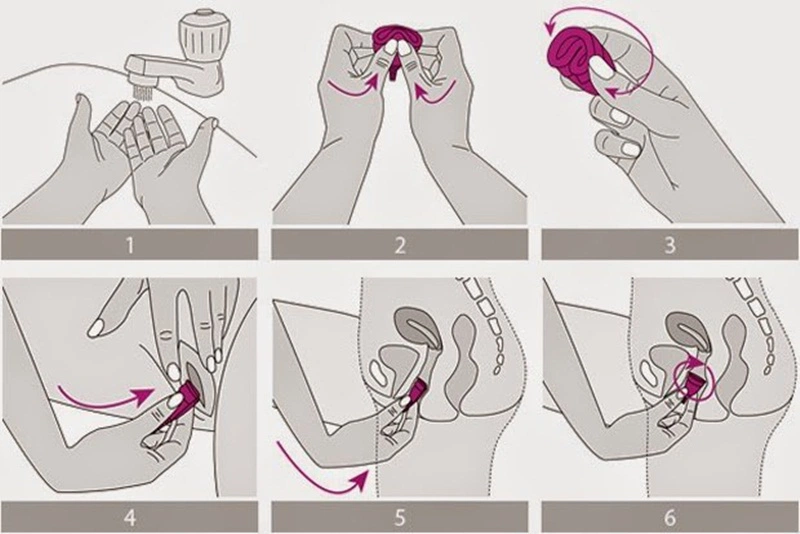 1

2

3

4

5

6